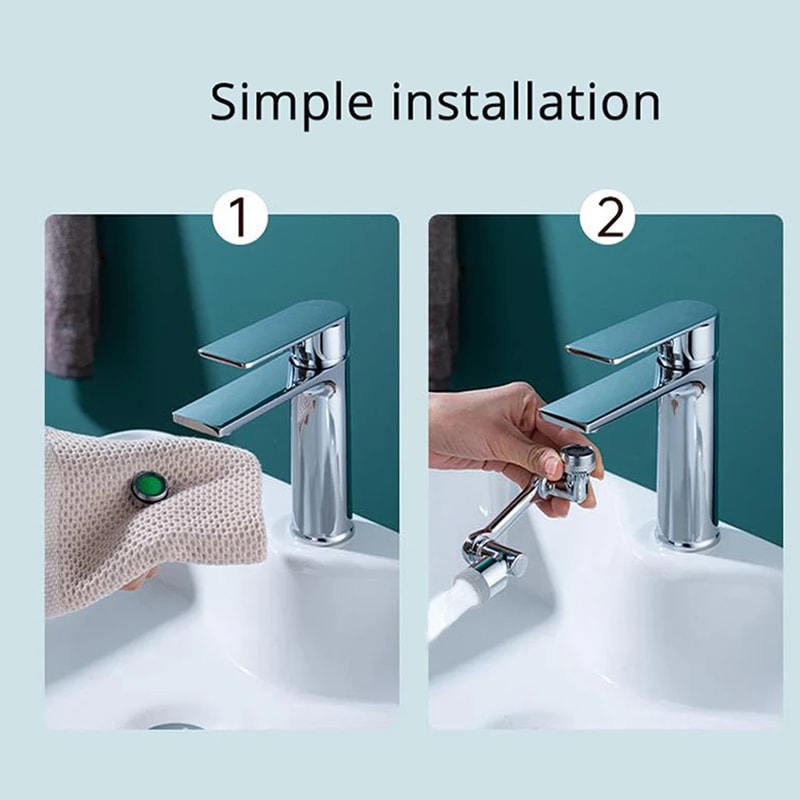 Simple installation

1

2