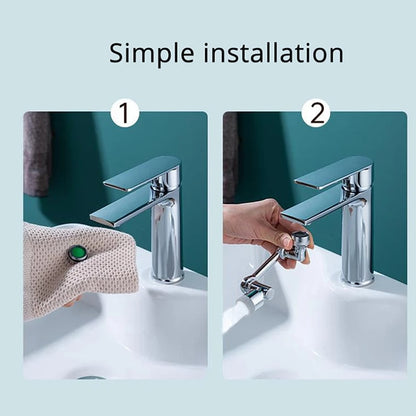 Simple installation

1

2