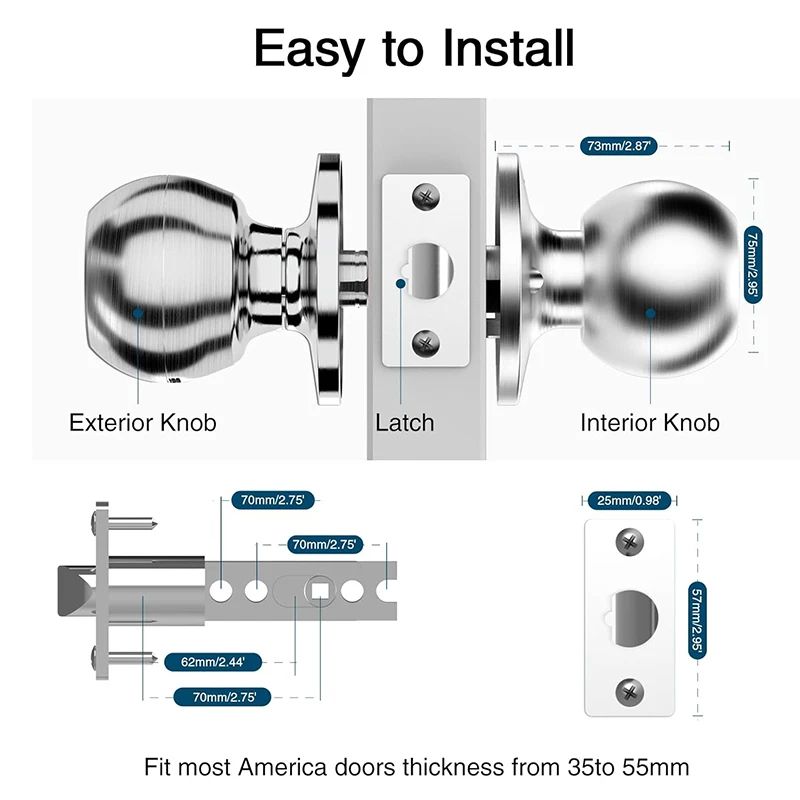 Easy to Install

73mm/2.87'

75mm/2.95'

Exterior Knob

Latch

Interior Knob

70mm/2.75'

70mm/2.75'

62mm/2.44'

70mm/2.75'

25mm/0.98'

57mm/2.95'

Fit most America doors thickness from 35to 55mm